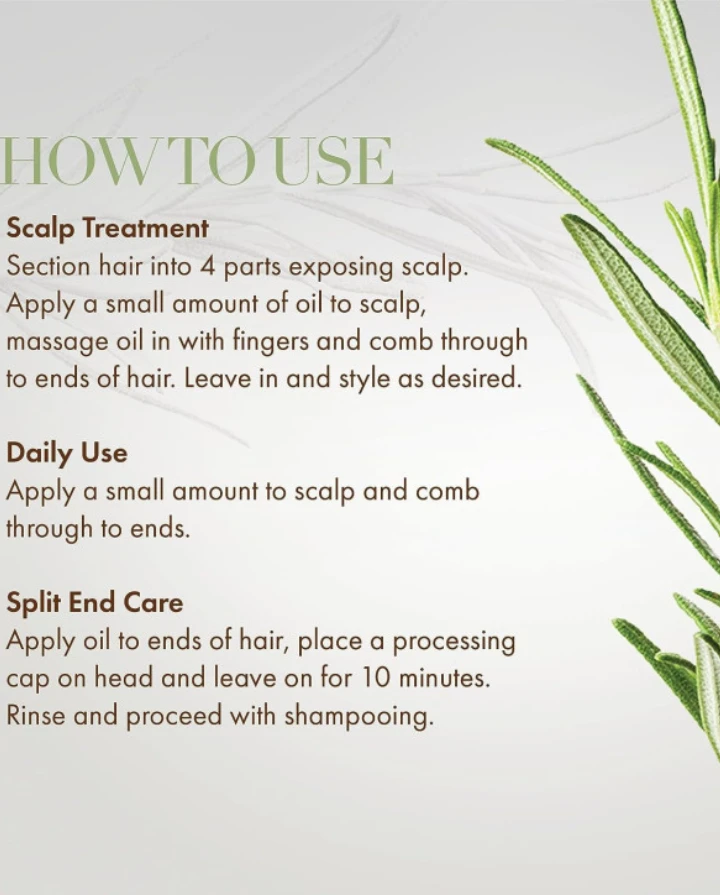 HOW TO USE

Scalp Treatment
Section hair into 4 parts exposing scalp. Apply a small amount of oil to scalp, massage oil in with fingers and comb through to ends of hair. Leave in and style as desired.

Daily Use
Apply a small amount to scalp and comb through to ends.

Split End Care
Apply oil to ends of hair, place a processing cap on head and leave on for 10 minutes. Rinse and proceed with shampooing.