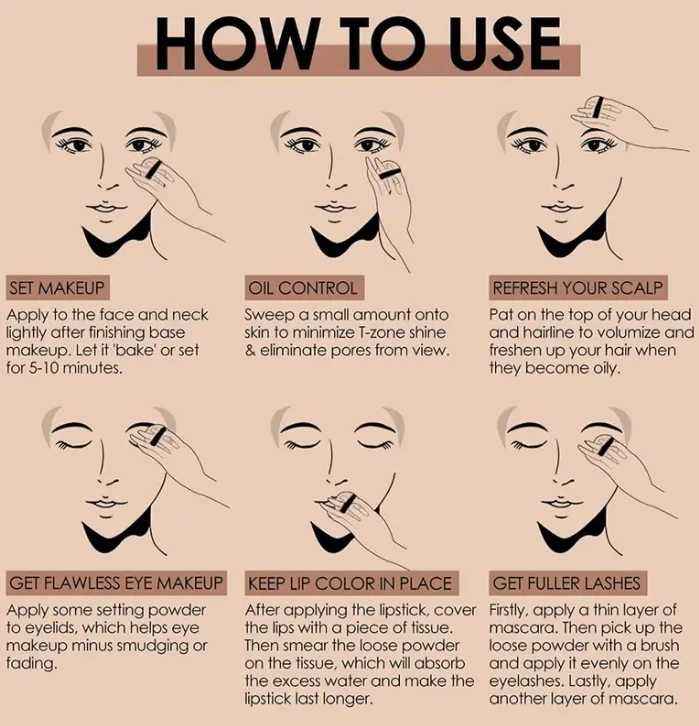 HOW TO USE

SET MAKEUP
Apply to the face and neck lightly after finishing base makeup. Let it 'bake' or set for 5-10 minutes.

OIL CONTROL
Sweep a small amount onto skin to minimize T-zone shine & eliminate pores from view.

REFRESH YOUR SCALP
Pat on the top of your head and hairline to volumize and freshen up your hair when they become oily.

GET FLAWLESS EYE MAKEUP
Apply some setting powder to eyelids, which helps eye makeup minus smudging or fading.

KEEP LIP COLOR IN PLACE
After applying the lipstick, cover the lips with a piece of tissue. Then smear the loose powder on the tissue, which will absorb the excess water and make the lipstick last longer.

GET FULLER LASHES
Firstly, apply a thin layer of mascara. Then pick up the loose powder with a brush and apply it evenly on the eyelashes. Lastly, apply another layer of mascara.